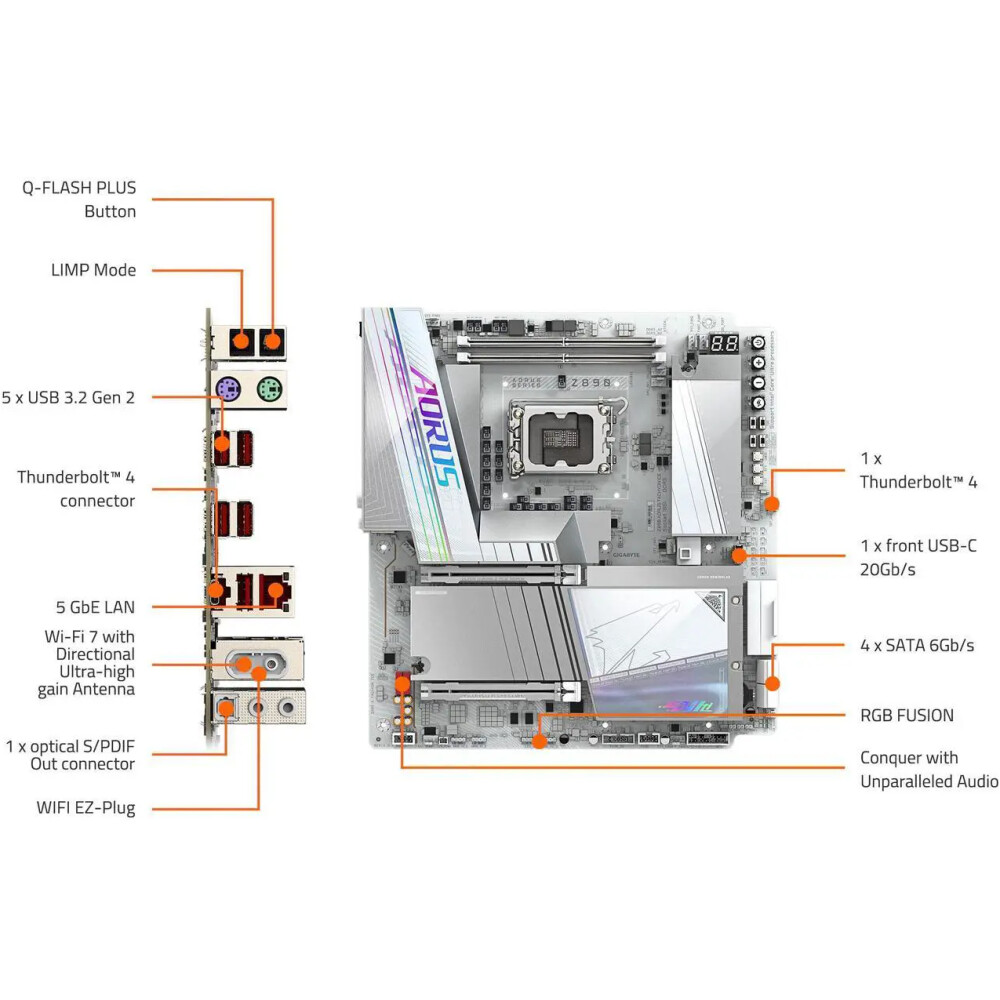 Q-FLASH PLUS Button

LIMP Mode

5 x USB 3.2 Gen 2

Thunderbolt™ 4 connector

5 GbE LAN

Wi-Fi 7 with Directional Ultra-high gain Antenna

1 x optical S/PDIF Out connector

WIFI EZ-Plug

AORUS

Z890

GIGABYTE

1 x Thunderbolt™ 4

1 x front USB-C 20Gb/s

4 x SATA 6Gb/s

RGB FUSION

Conquer with Unparalleled Audio