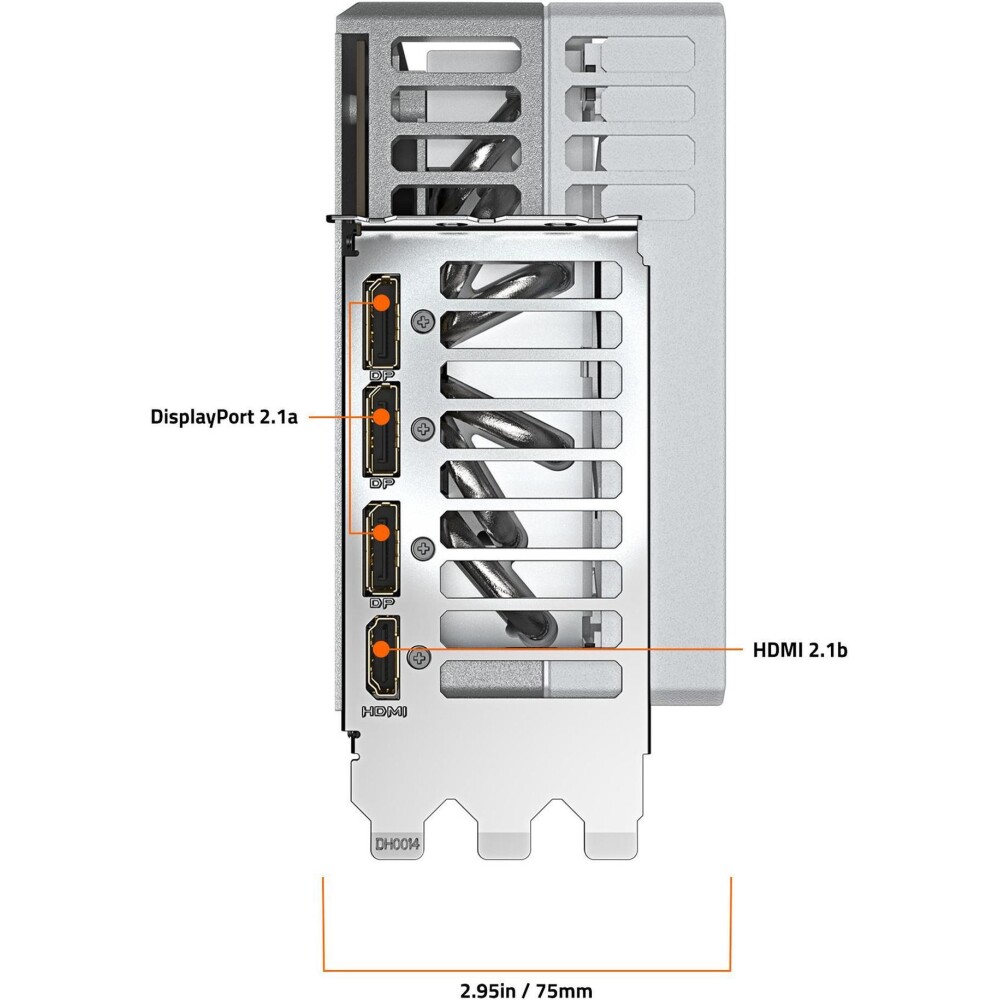 DP
DisplayPort 2.1a
DP
DP
HDMI 2.1b
HDMI
DH0014
2.95in / 75mm