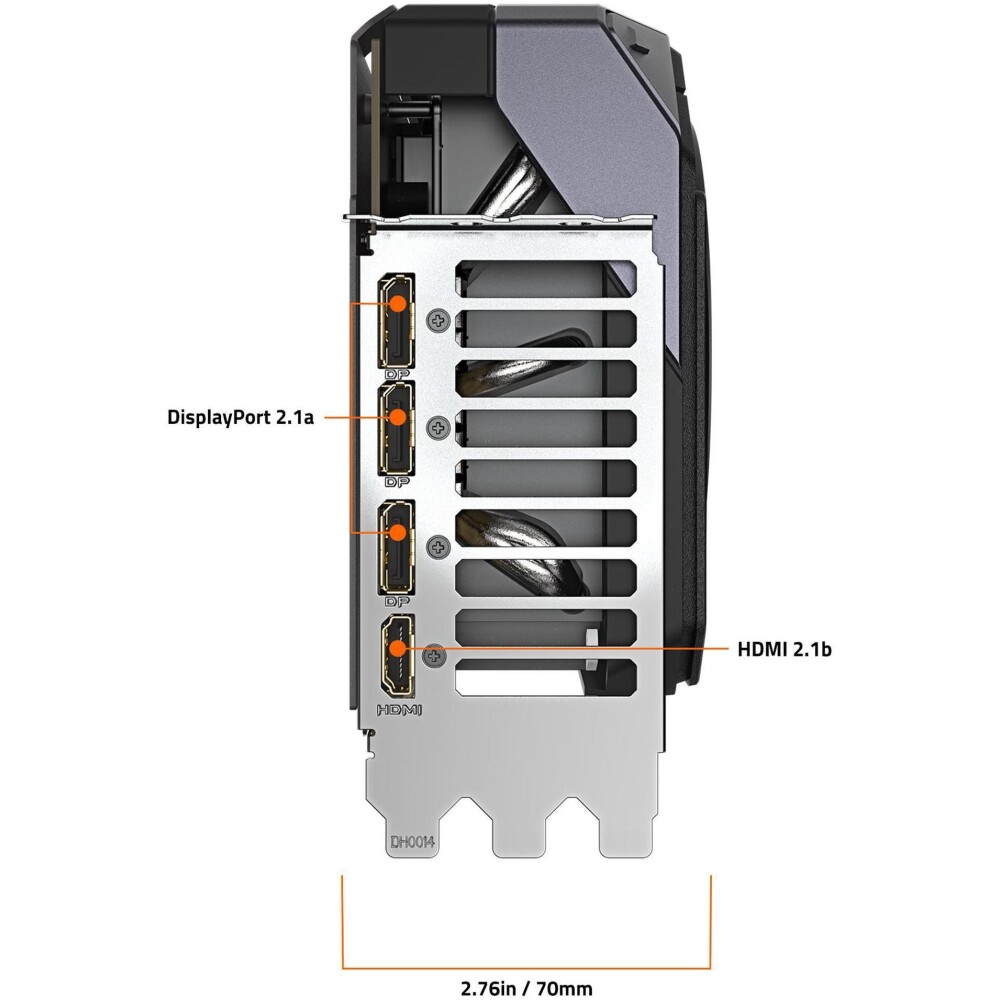 DP
DisplayPort 2.1a
DP
DP
HDMI 2.1b
HDMI
DH0014
2.76in / 70mm